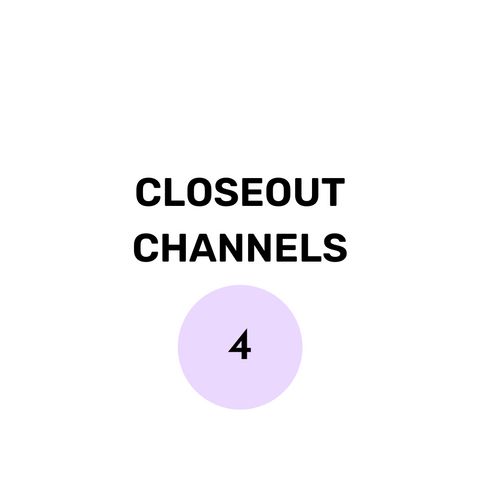 CLOSEOUT CHANNELS

4