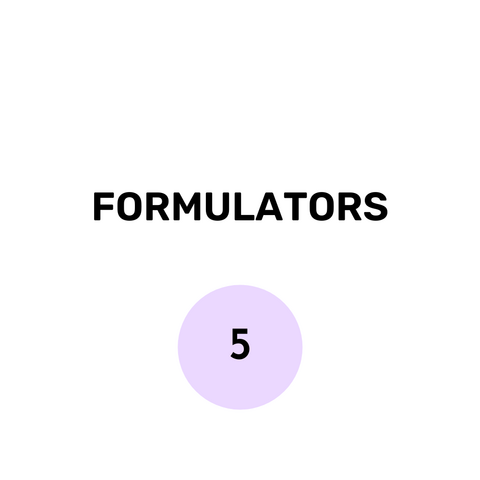 FORMULATORS

5